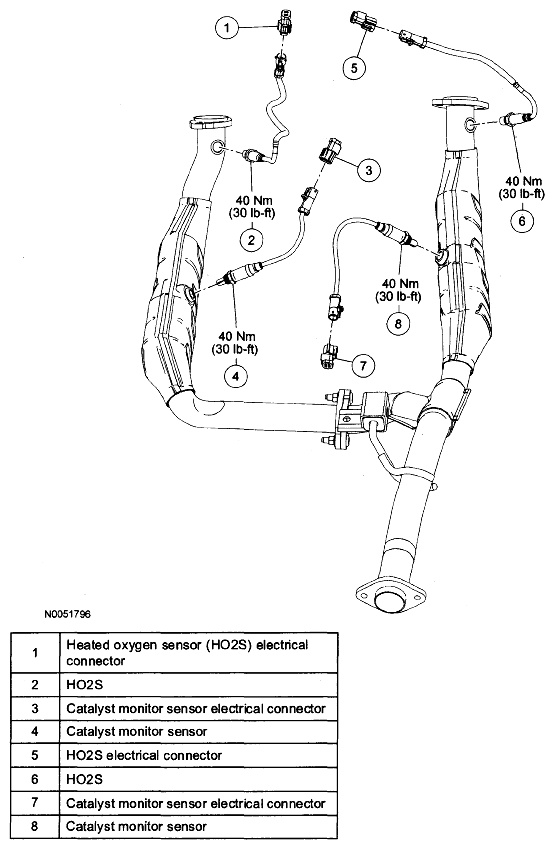 1

5

3

40 Nm
(30 lb-ft)

2

40 Nm
(30 lb-ft)

6

40 Nm
(30 lb-ft)

8

40 Nm
(30 lb-ft)

4

7

N0051796

| 1 | Heated oxygen sensor (HO2S) electrical connector |
|---|---|
| 2 | HO2S |
| 3 | Catalyst monitor sensor electrical connector |
| 4 | Catalyst monitor sensor |
| 5 | HO2S electrical connector |
| 6 | HO2S |
| 7 | Catalyst monitor sensor electrical connector |
| 8 | Catalyst monitor sensor |