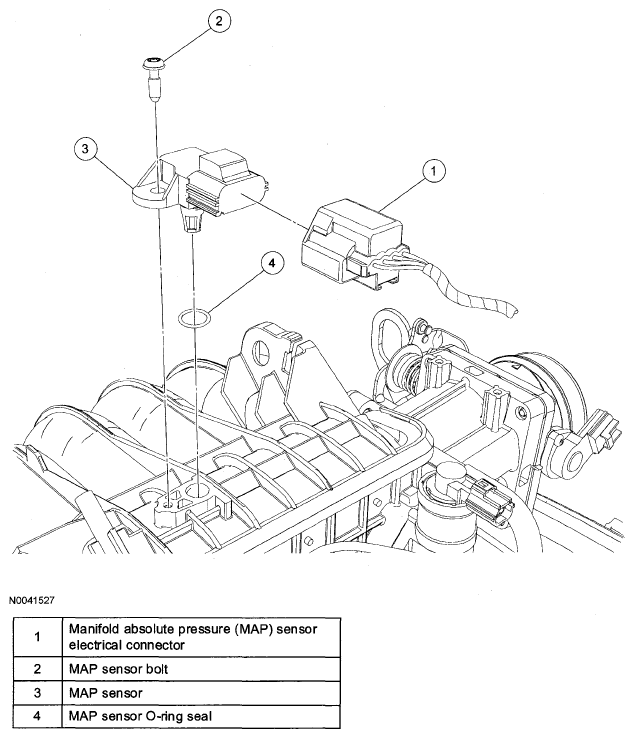 2

3

1

4

N0041527

| 1 | Manifold absolute pressure (MAP) sensor electrical connector |
|---|---|
| 2 | MAP sensor bolt |
| 3 | MAP sensor |
| 4 | MAP sensor O-ring seal |