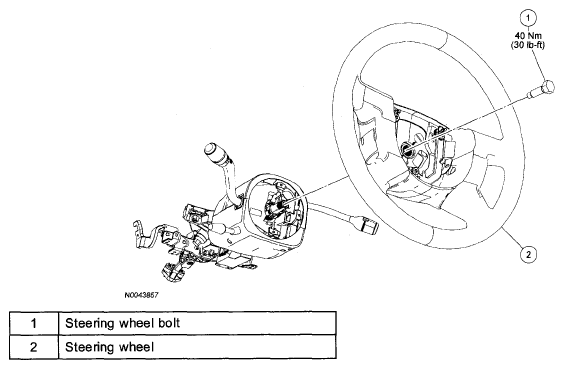 1
40 Nm
(30 lb-ft)

2

N0043857

| 1 | Steering wheel bolt |
|---|---|
| 2 | Steering wheel |