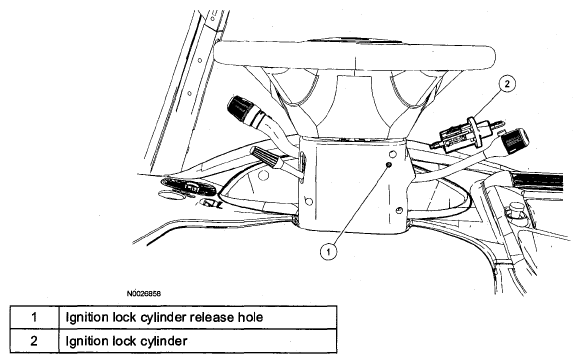 2

1

N0026856

| 1 | Ignition lock cylinder release hole |
|---|---|
| 2 | Ignition lock cylinder |