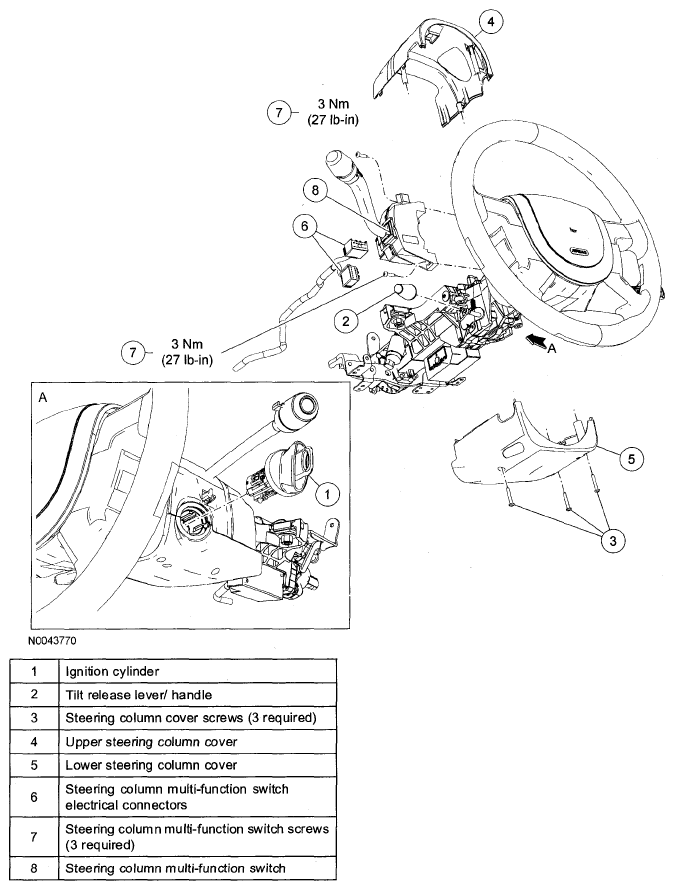 4

7 3 Nm (27 lb-in)

8

6

2

7 3 Nm (27 lb-in)

A

A

1

5

3

N0043770

| 1 | Ignition cylinder |
|---|---|
| 2 | Tilt release lever/ handle |
| 3 | Steering column cover screws (3 required) |
| 4 | Upper steering column cover |
| 5 | Lower steering column cover |
| 6 | Steering column multi-function switch electrical connectors |
| 7 | Steering column multi-function switch screws (3 required) |
| 8 | Steering column multi-function switch |