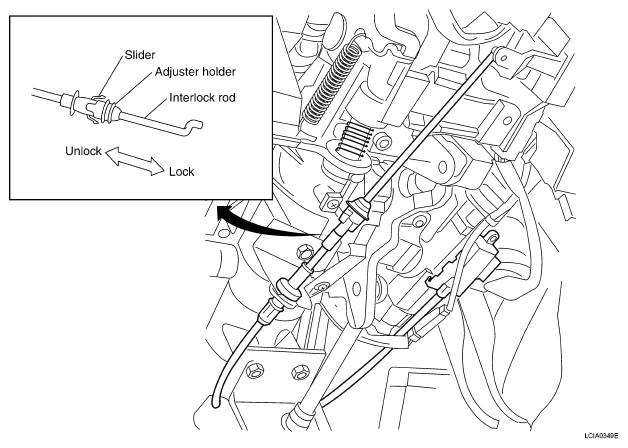 Slider
Adjuster holder
Interlock rod
Unlock
Lock

LCIA0349E