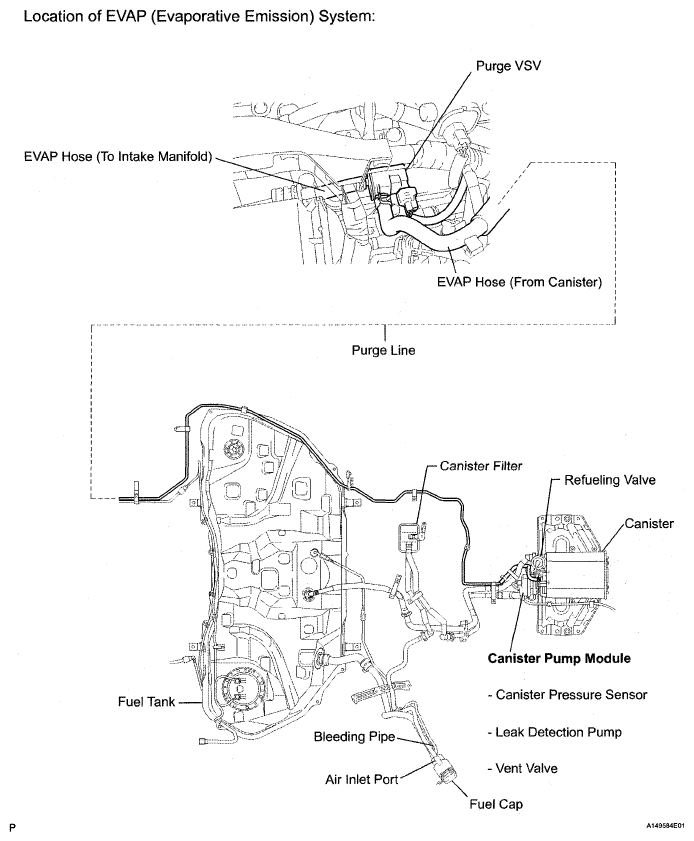 Location of EVAP (Evaporative Emission) System:

Purge VSV

EVAP Hose (To Intake Manifold)

EVAP Hose (From Canister)

Purge Line

Canister Filter

Refueling Valve

Canister

Canister Pump Module

- Canister Pressure Sensor

- Leak Detection Pump

- Vent Valve

Fuel Tank

Bleeding Pipe

Air Inlet Port

Fuel Cap

P

A149584E01