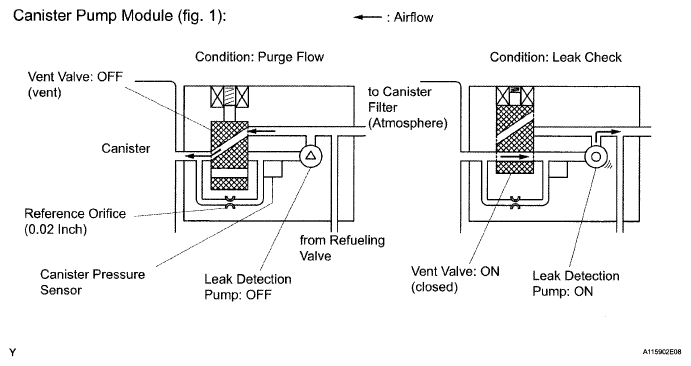 Canister Pump Module (fig. 1):

: Airflow

Condition: Purge Flow

Condition: Leak Check

Vent Valve: OFF (vent)

to Canister Filter (Atmosphere)

Canister

Reference Orifice (0.02 Inch)

from Refueling Valve

Canister Pressure Sensor

Leak Detection Pump: OFF

Vent Valve: ON (closed)

Leak Detection Pump: ON

Y

A115902E08