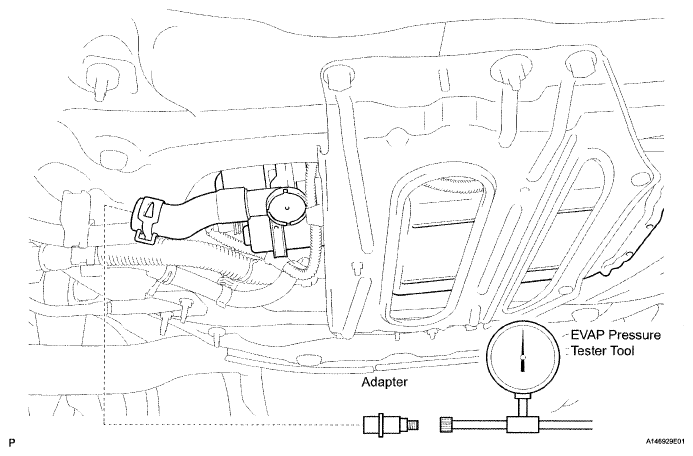 EVAP Pressure Tester Tool

Adapter

P

A146929E01