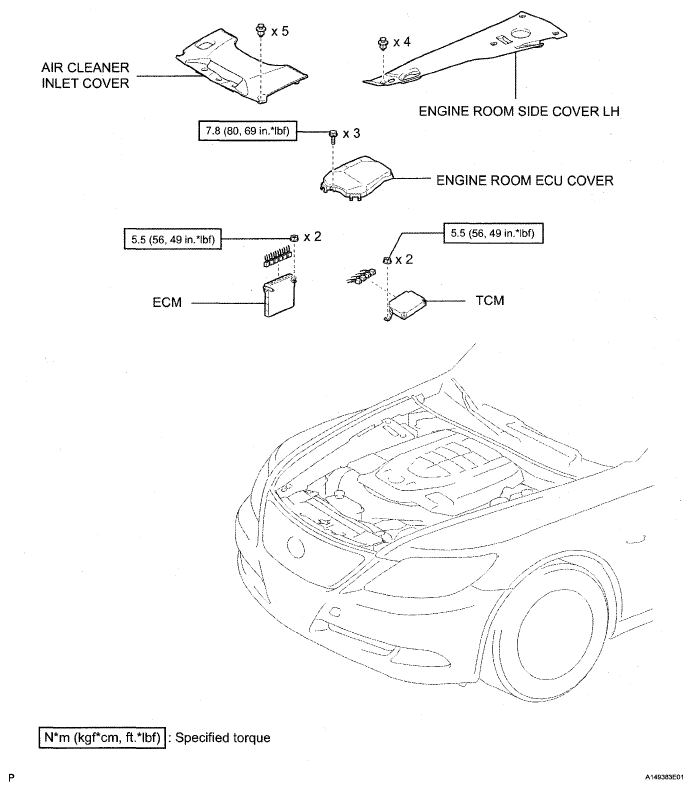 x 5

x 4

AIR CLEANER INLET COVER

ENGINE ROOM SIDE COVER LH

7.8 (80, 69 in.*lbf)

x 3

ENGINE ROOM ECU COVER

5.5 (56, 49 in.*lbf)

x 2

5.5 (56, 49 in.*lbf)

x 2

ECM

TCM

N*m (kgf*cm, ft.*lbf) : Specified torque

P

A149383E01