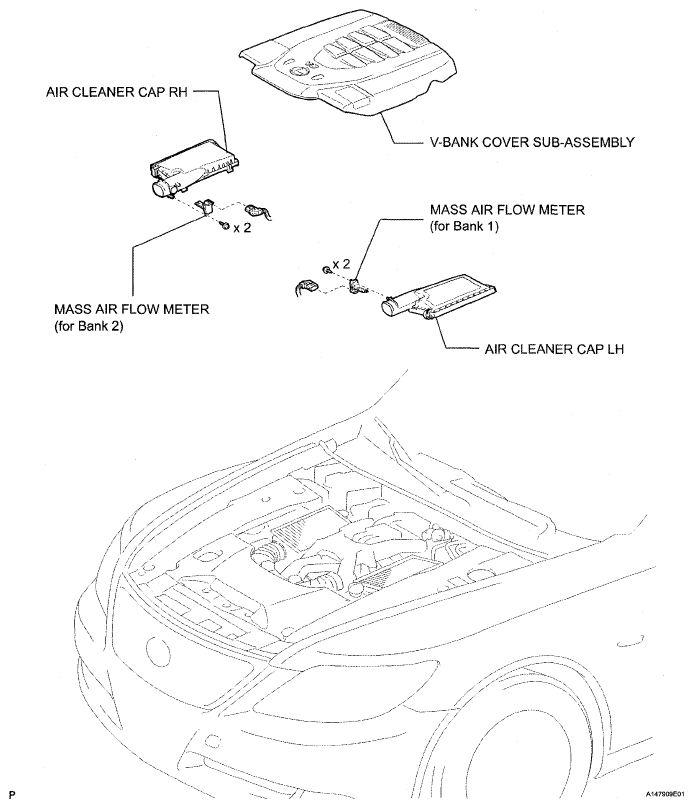 AIR CLEANER CAP RH

V-BANK COVER SUB-ASSEMBLY

x 2

MASS AIR FLOW METER
(for Bank 1)

x 2

MASS AIR FLOW METER
(for Bank 2)

AIR CLEANER CAP LH

P

A147S09E01