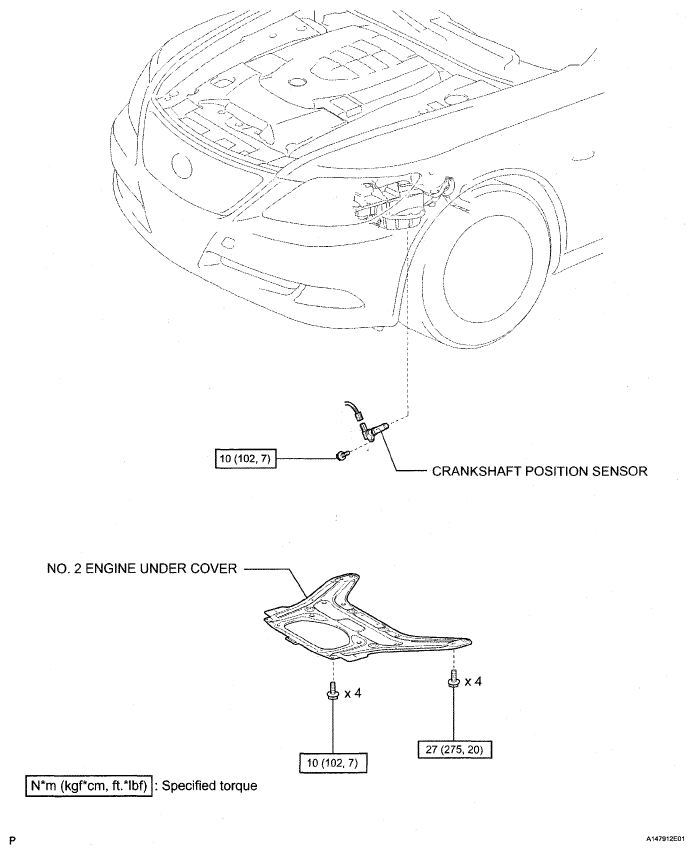 10 (102, 7)

CRANKSHAFT POSITION SENSOR

NO. 2 ENGINE UNDER COVER

x 4

x 4

10 (102, 7)

27 (275, 20)

N*m (kgf*cm, ft.*lbf) : Specified torque

P

A147912E01