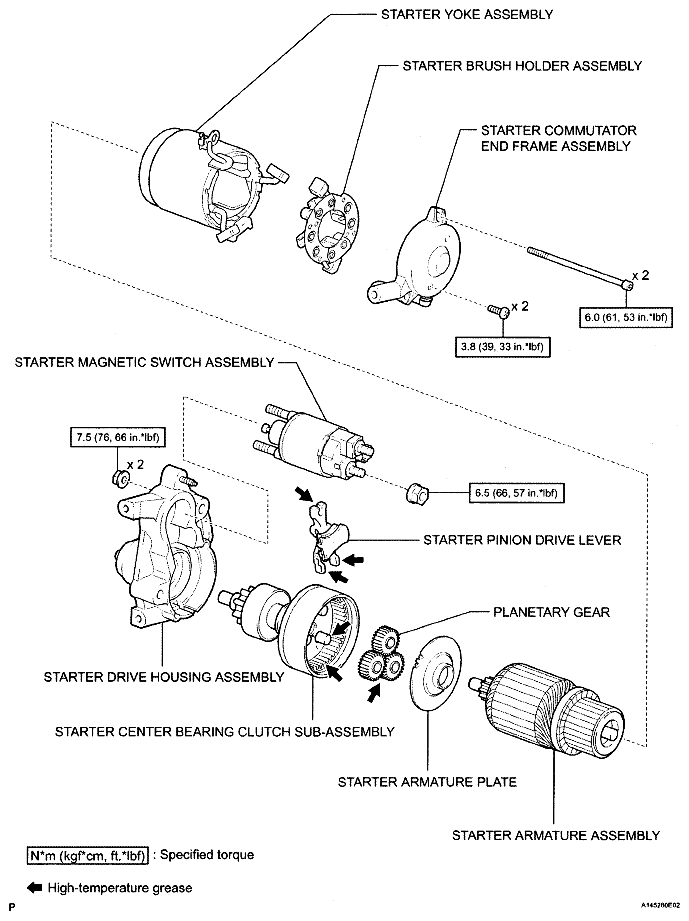 STARTER YOKE ASSEMBLY

STARTER BRUSH HOLDER ASSEMBLY

STARTER COMMUTATOR END FRAME ASSEMBLY

x 2

6.0 (61, 53 in.*lbf)

x 2

3.8 (39, 33 in.*lbf)

STARTER MAGNETIC SWITCH ASSEMBLY

7.5 (76, 66 in.*lbf)

x 2

6.5 (66, 57 in.*lbf)

STARTER PINION DRIVE LEVER

PLANETARY GEAR

STARTER DRIVE HOUSING ASSEMBLY

STARTER CENTER BEARING CLUTCH SUB-ASSEMBLY

STARTER ARMATURE PLATE

STARTER ARMATURE ASSEMBLY

N*m (kgf*cm, ft.*lbf) : Specified torque

High-temperature grease

P

A145280E02