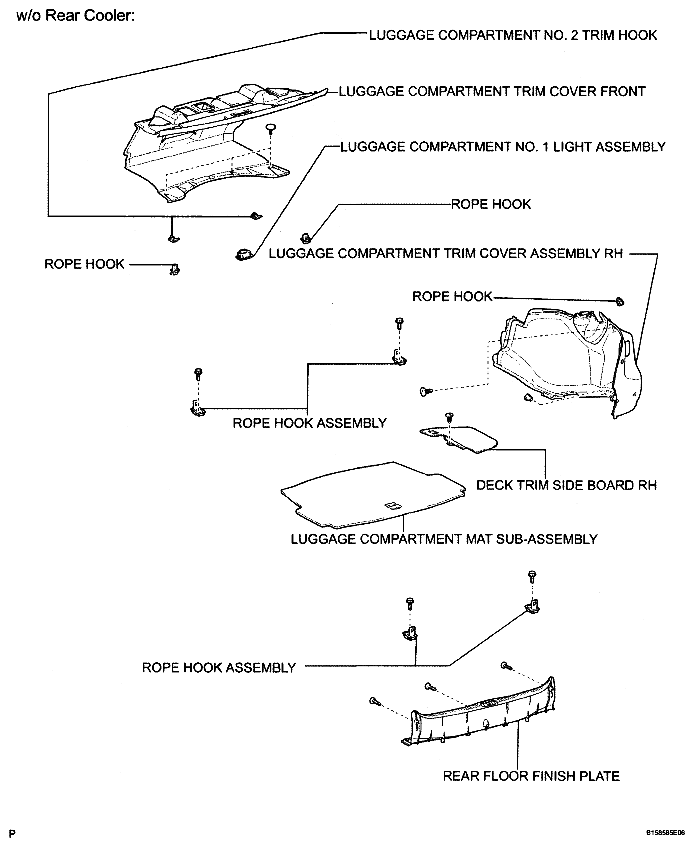 w/o Rear Cooler:

LUGGAGE COMPARTMENT NO. 2 TRIM HOOK

LUGGAGE COMPARTMENT TRIM COVER FRONT

LUGGAGE COMPARTMENT NO. 1 LIGHT ASSEMBLY

ROPE HOOK

LUGGAGE COMPARTMENT TRIM COVER ASSEMBLY RH

ROPE HOOK

ROPE HOOK

ROPE HOOK ASSEMBLY

DECK TRIM SIDE BOARD RH

LUGGAGE COMPARTMENT MAT SUB-ASSEMBLY

ROPE HOOK ASSEMBLY

REAR FLOOR FINISH PLATE

P

B158585E06