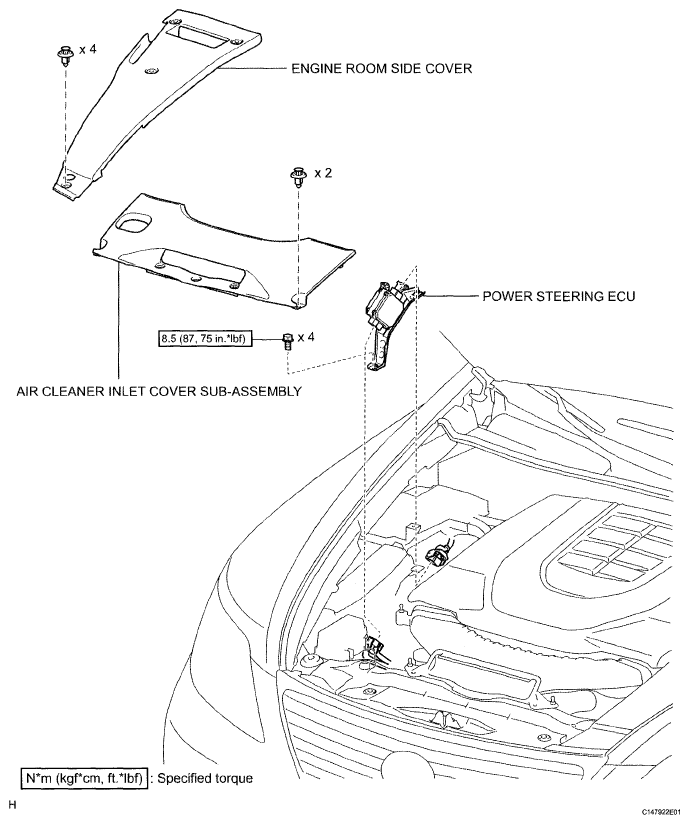 x 4

ENGINE ROOM SIDE COVER

x 2

POWER STEERING ECU

8.5 (87, 75 in.*lbf)

x 4

AIR CLEANER INLET COVER SUB-ASSEMBLY

N*m (kgf*cm, ft.*lbf) : Specified torque

H

C147922E01