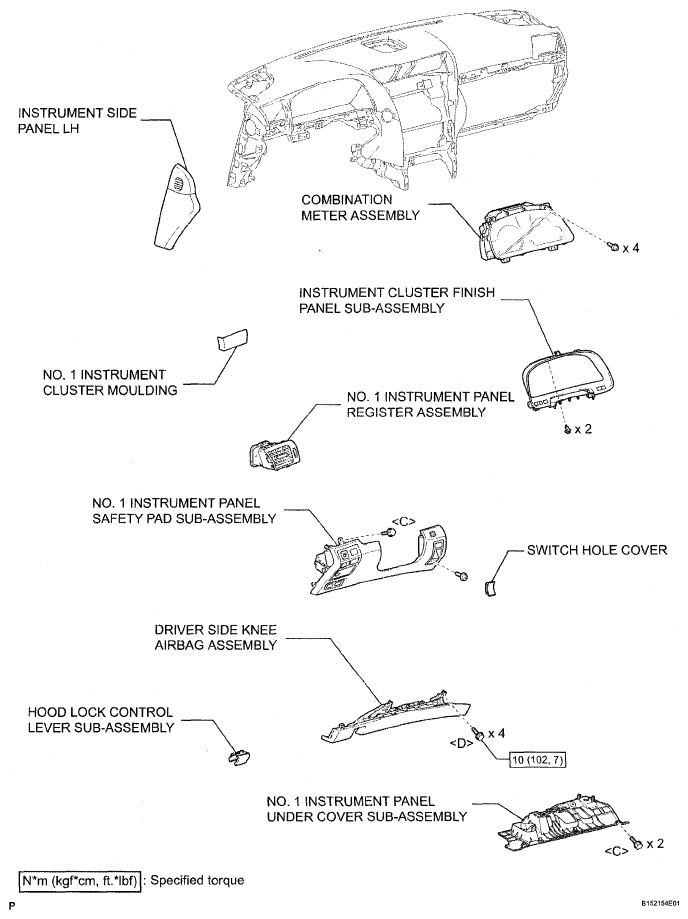 INSTRUMENT SIDE PANEL LH

COMBINATION METER ASSEMBLY

x 4

INSTRUMENT CLUSTER FINISH PANEL SUB-ASSEMBLY

NO. 1 INSTRUMENT CLUSTER MOULDING

NO. 1 INSTRUMENT PANEL REGISTER ASSEMBLY

x 2

NO. 1 INSTRUMENT PANEL SAFETY PAD SUB-ASSEMBLY

<C>

SWITCH HOLE COVER

DRIVER SIDE KNEE AIRBAG ASSEMBLY

HOOD LOCK CONTROL LEVER SUB-ASSEMBLY

x 4

<D>

10 (102, 7)

NO. 1 INSTRUMENT PANEL UNDER COVER SUB-ASSEMBLY

<C>

x 2

N*m (kgf*cm, ft.*lbf) : Specified torque

P

B152154E01