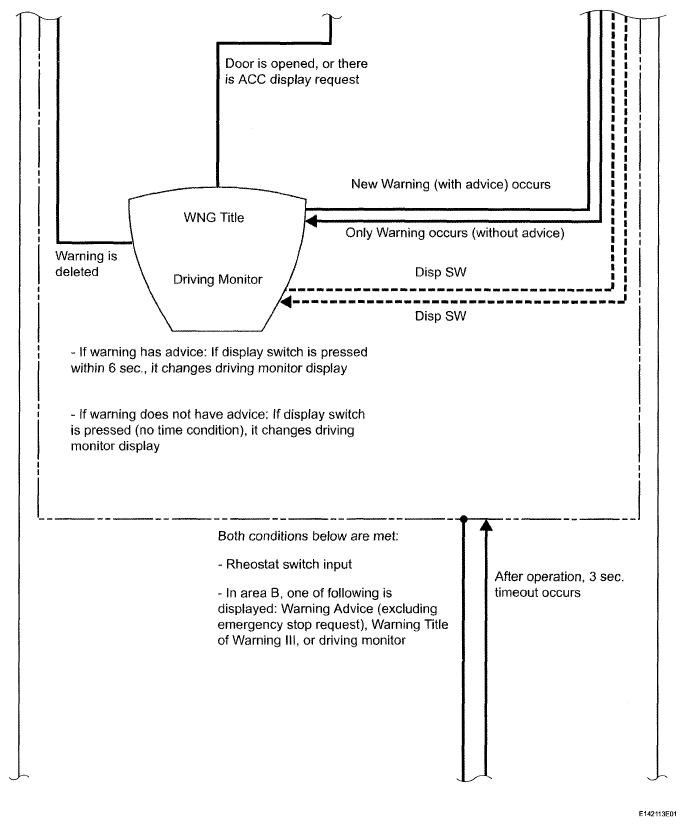 Door is opened, or there is ACC display request

New Warning (with advice) occurs

WNG Title

Only Warning occurs (without advice)

Warning is deleted

Driving Monitor

Disp SW

Disp SW

- If warning has advice: If display switch is pressed within 6 sec., it changes driving monitor display

- If warning does not have advice: If display switch is pressed (no time condition), it changes driving monitor display

Both conditions below are met:

- Rheostat switch input

- In area B, one of following is displayed: Warning Advice (excluding emergency stop request), Warning Title of Warning III, or driving monitor

After operation, 3 sec. timeout occurs

E142113E01