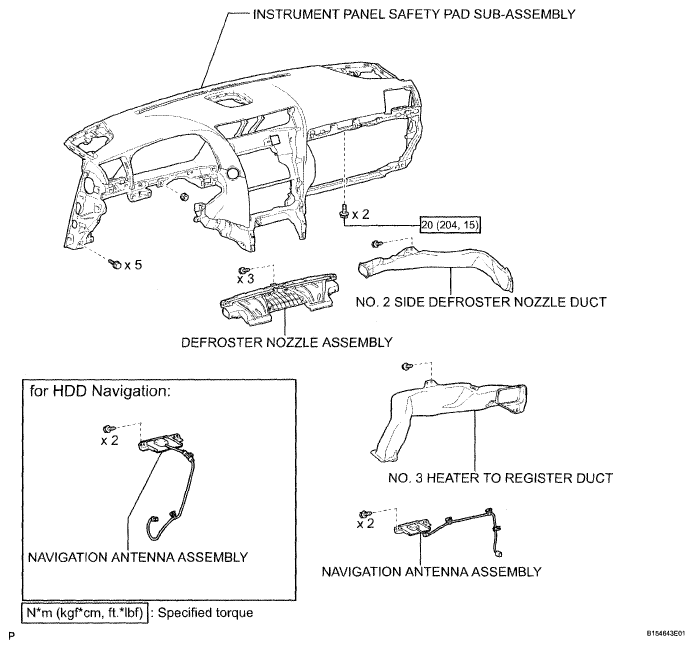 INSTRUMENT PANEL SAFETY PAD SUB-ASSEMBLY

x 2

20 (204, 15)

x 5

x 3

NO. 2 SIDE DEFROSTER NOZZLE DUCT

DEFROSTER NOZZLE ASSEMBLY

for HDD Navigation:

x 2

NAVIGATION ANTENNA ASSEMBLY

NO. 3 HEATER TO REGISTER DUCT

x 2

NAVIGATION ANTENNA ASSEMBLY

N*m (kgf*cm, ft.*lbf) : Specified torque

P

B154643E01