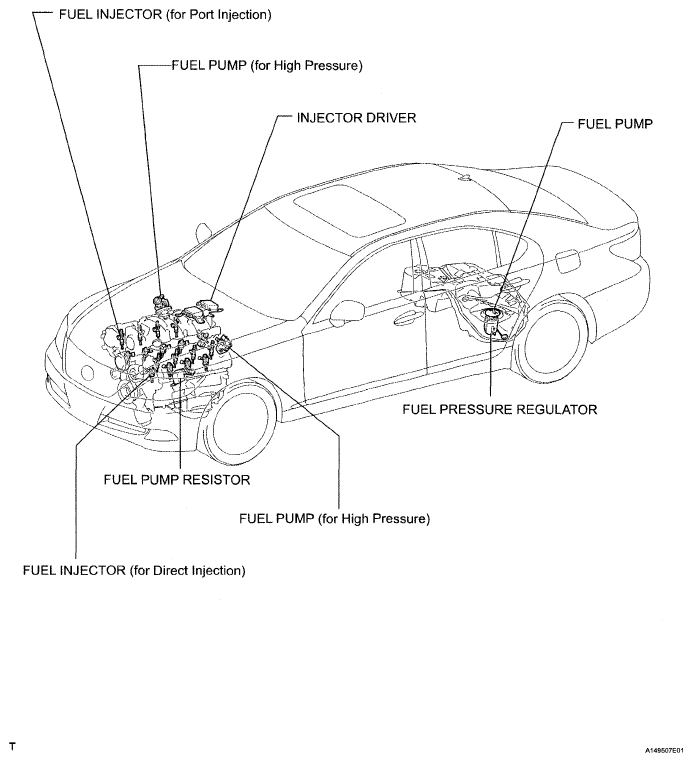 FUEL INJECTOR (for Port Injection)

FUEL PUMP (for High Pressure)

INJECTOR DRIVER

FUEL PUMP

FUEL PRESSURE REGULATOR

FUEL PUMP RESISTOR

FUEL PUMP (for High Pressure)

FUEL INJECTOR (for Direct Injection)

T

A149507E01