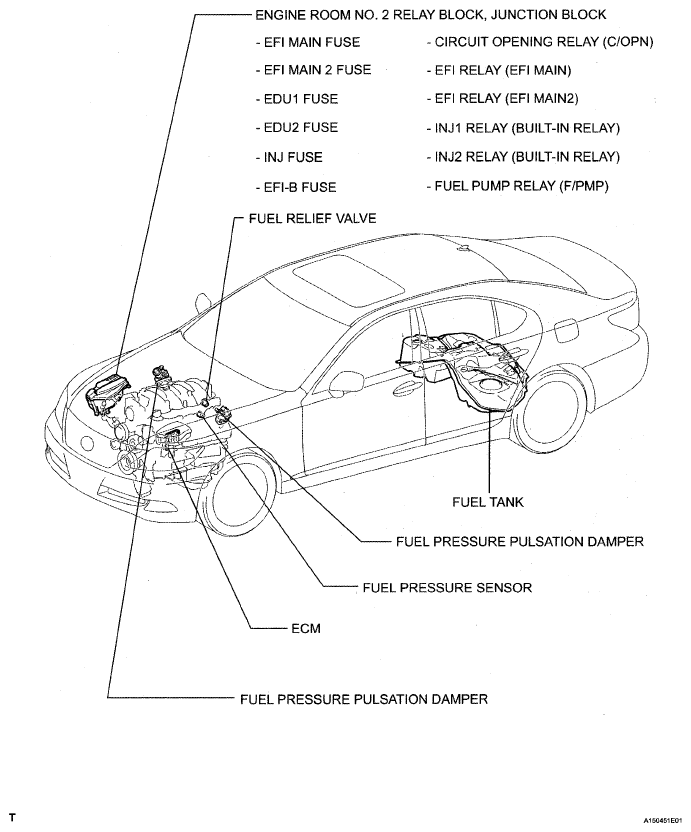 ENGINE ROOM NO. 2 RELAY BLOCK, JUNCTION BLOCK

- EFI MAIN FUSE
- EFI MAIN 2 FUSE
- EDU1 FUSE
- EDU2 FUSE
- INJ FUSE
- EFI-B FUSE

- CIRCUIT OPENING RELAY (C/OPN)
- EFI RELAY (EFI MAIN)
- EFI RELAY (EFI MAIN2)
- INJ1 RELAY (BUILT-IN RELAY)
- INJ2 RELAY (BUILT-IN RELAY)
- FUEL PUMP RELAY (F/PMP)

FUEL RELIEF VALVE

FUEL TANK

FUEL PRESSURE PULSATION DAMPER

FUEL PRESSURE SENSOR

ECM

FUEL PRESSURE PULSATION DAMPER

T

A150451E01