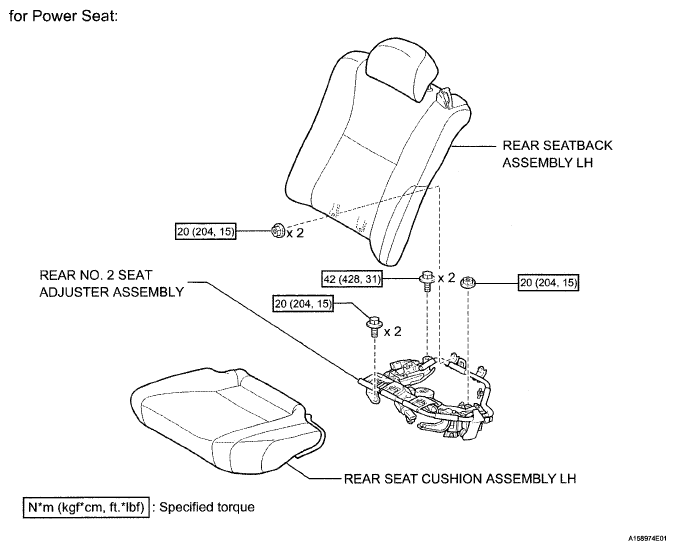 for Power Seat:

REAR SEATBACK ASSEMBLY LH

20 (204, 15) x 2

REAR NO. 2 SEAT ADJUSTER ASSEMBLY

42 (428, 31) x 2

20 (204, 15)

20 (204, 15) x 2

REAR SEAT CUSHION ASSEMBLY LH

N*m (kgf*cm, ft.*lbf) : Specified torque

A158974E01