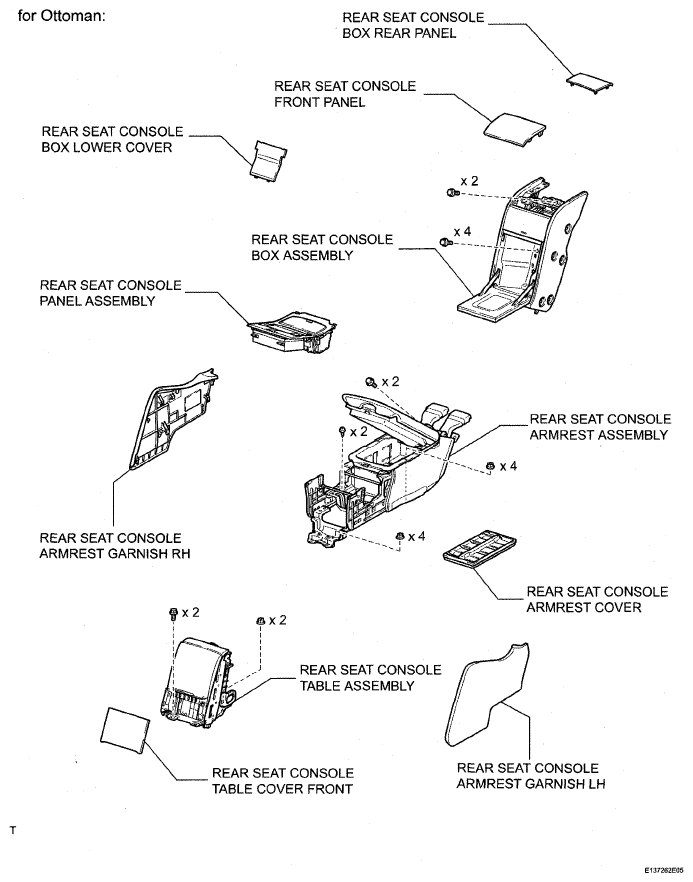 for Ottoman:

REAR SEAT CONSOLE BOX REAR PANEL

REAR SEAT CONSOLE FRONT PANEL

REAR SEAT CONSOLE BOX LOWER COVER

x 2

x 4

REAR SEAT CONSOLE BOX ASSEMBLY

REAR SEAT CONSOLE PANEL ASSEMBLY

x 2

x 2

REAR SEAT CONSOLE ARMREST ASSEMBLY

x 4

x 4

REAR SEAT CONSOLE ARMREST GARNISH RH

REAR SEAT CONSOLE ARMREST COVER

x 2

x 2

REAR SEAT CONSOLE TABLE ASSEMBLY

REAR SEAT CONSOLE TABLE COVER FRONT

REAR SEAT CONSOLE ARMREST GARNISH LH

T

E137262E05