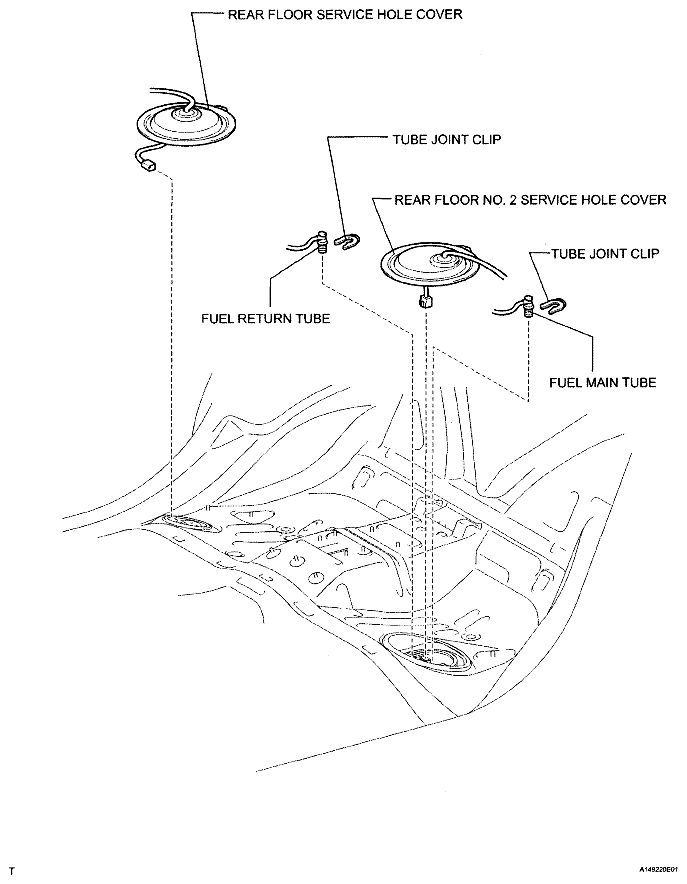 REAR FLOOR SERVICE HOLE COVER

TUBE JOINT CLIP

REAR FLOOR NO. 2 SERVICE HOLE COVER

TUBE JOINT CLIP

FUEL RETURN TUBE

FUEL MAIN TUBE

T

A149220E01