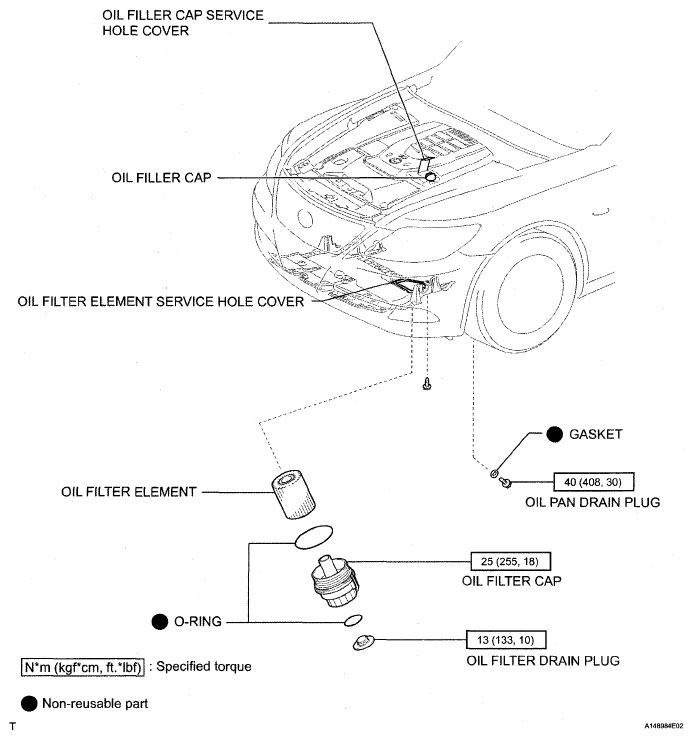 OIL FILLER CAP SERVICE HOLE COVER

OIL FILLER CAP

OIL FILTER ELEMENT SERVICE HOLE COVER

GASKET

40 (408, 30)

OIL PAN DRAIN PLUG

OIL FILTER ELEMENT

25 (255, 18)

OIL FILTER CAP

O-RING

13 (133, 10)

OIL FILTER DRAIN PLUG

N*m (kgf*cm, ft.*lbf) : Specified torque

Non-reusable part

T

A148984E02