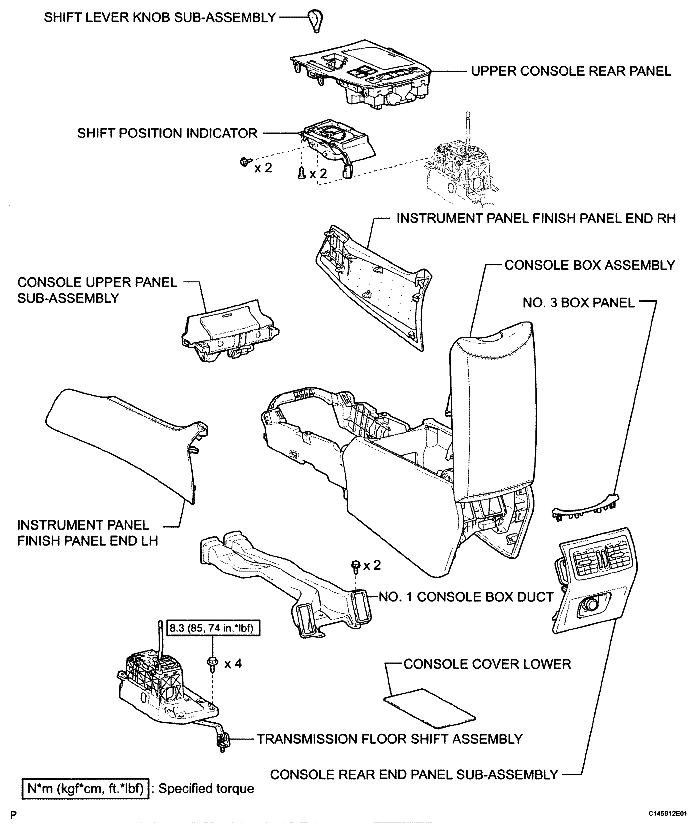 SHIFT LEVER KNOB SUB-ASSEMBLY

UPPER CONSOLE REAR PANEL

SHIFT POSITION INDICATOR

x 2

x 2

INSTRUMENT PANEL FINISH PANEL END RH

CONSOLE BOX ASSEMBLY

CONSOLE UPPER PANEL SUB-ASSEMBLY

NO. 3 BOX PANEL

INSTRUMENT PANEL FINISH PANEL END LH

x 2

NO. 1 CONSOLE BOX DUCT

8.3 (85, 74 in.*lbf)

x 4

CONSOLE COVER LOWER

TRANSMISSION FLOOR SHIFT ASSEMBLY

CONSOLE REAR END PANEL SUB-ASSEMBLY

N*m (kgf*cm, ft.*lbf) : Specified torque

P

C145912E01