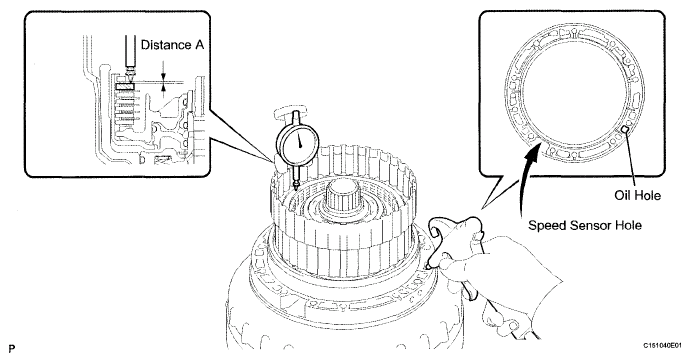 Distance A

Oil Hole

Speed Sensor Hole

P

C151040E01