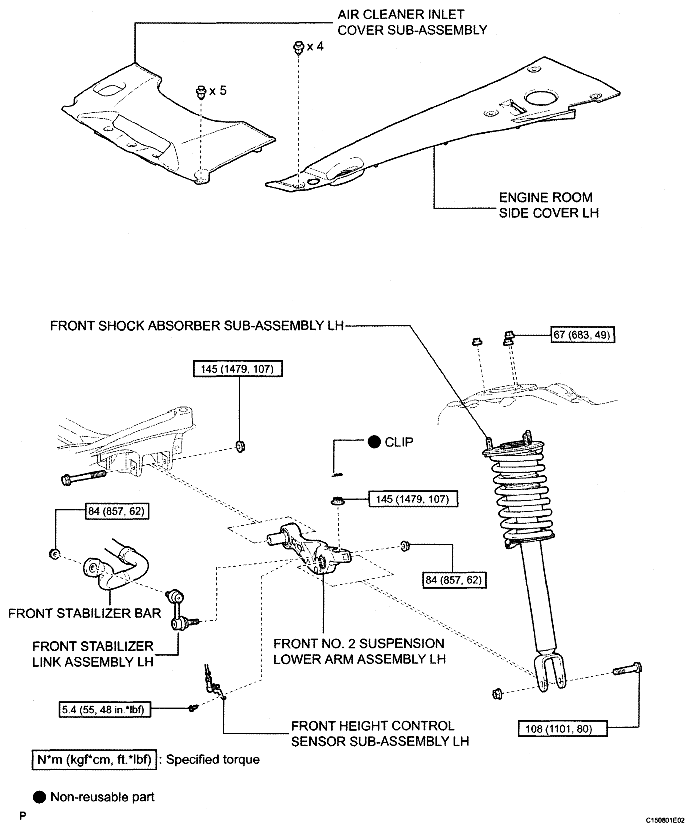 AIR CLEANER INLET COVER SUB-ASSEMBLY

x 4

x 5

ENGINE ROOM SIDE COVER LH

FRONT SHOCK ABSORBER SUB-ASSEMBLY LH

67 (683, 49)

145 (1479, 107)

CLIP

145 (1479, 107)

84 (857, 62)

84 (857, 62)

FRONT STABILIZER BAR

FRONT STABILIZER LINK ASSEMBLY LH

FRONT NO. 2 SUSPENSION LOWER ARM ASSEMBLY LH

5.4 (55, 48 in.*lbf)

FRONT HEIGHT CONTROL SENSOR SUB-ASSEMBLY LH

108 (1101, 80)

N*m (kgf*cm, ft.*lbf) : Specified torque

Non-reusable part

P

C150801E02