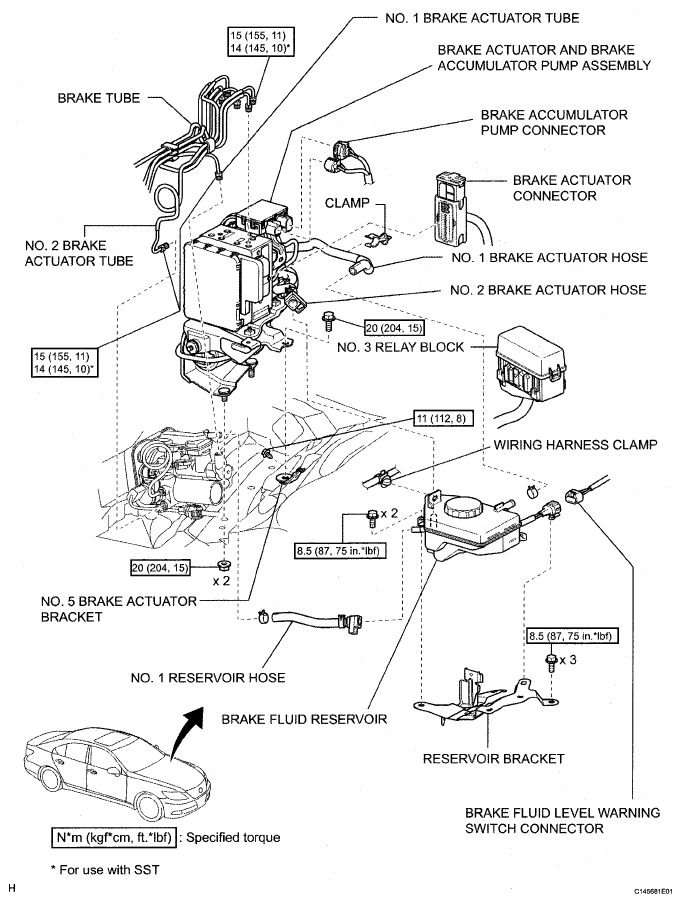 NO. 1 BRAKE ACTUATOR TUBE

15 (155, 11)
14 (145, 10)*

BRAKE ACTUATOR AND BRAKE ACCUMULATOR PUMP ASSEMBLY

BRAKE TUBE

BRAKE ACCUMULATOR PUMP CONNECTOR

BRAKE ACTUATOR CONNECTOR

CLAMP

NO. 2 BRAKE ACTUATOR TUBE

NO. 1 BRAKE ACTUATOR HOSE

NO. 2 BRAKE ACTUATOR HOSE

20 (204, 15)

NO. 3 RELAY BLOCK

15 (155, 11)
14 (145, 10)*

11 (112, 8)

WIRING HARNESS CLAMP

x 2

8.5 (87, 75 in.*lbf)

20 (204, 15)

x 2

NO. 5 BRAKE ACTUATOR BRACKET

8.5 (87, 75 in.*lbf)

x 3

NO. 1 RESERVOIR HOSE

BRAKE FLUID RESERVOIR

RESERVOIR BRACKET

BRAKE FLUID LEVEL WARNING SWITCH CONNECTOR

N*m (kgf*cm, ft.*lbf) : Specified torque

* For use with SST

H

C145681E01