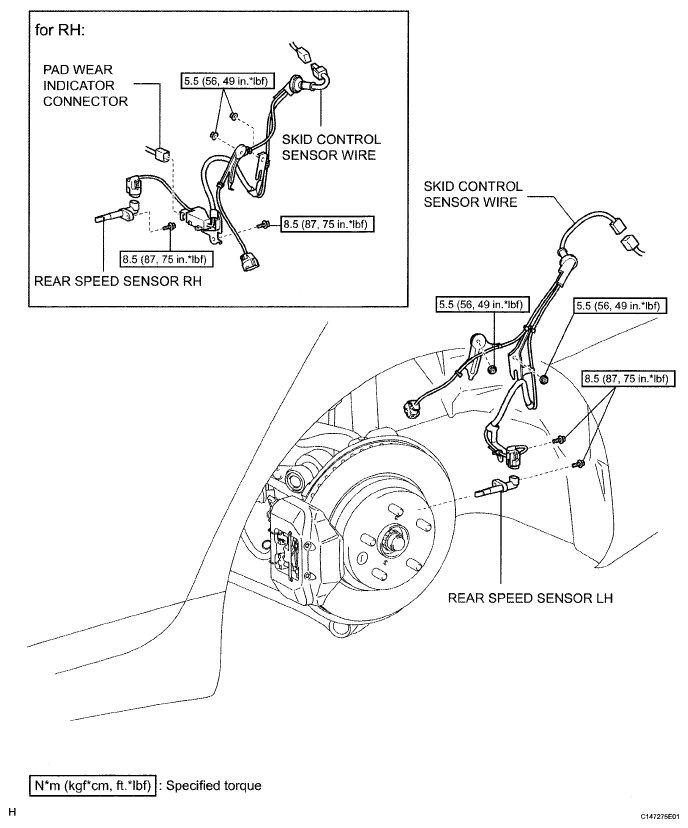 for RH:

PAD WEAR INDICATOR CONNECTOR

5.5 (56, 49 in.*lbf)

SKID CONTROL SENSOR WIRE

8.5 (87, 75 in.*lbf)

8.5 (87, 75 in.*lbf)

REAR SPEED SENSOR RH

SKID CONTROL SENSOR WIRE

5.5 (56, 49 in.*lbf)

5.5 (56, 49 in.*lbf)

8.5 (87, 75 in.*lbf)

REAR SPEED SENSOR LH

N*m (kgf*cm, ft.*lbf) : Specified torque

H

C147275E01