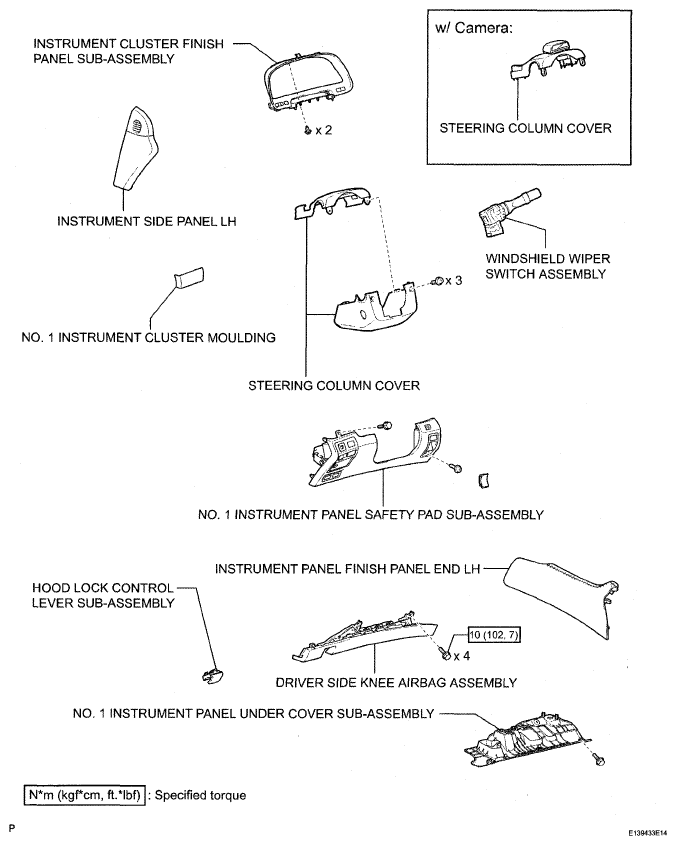 INSTRUMENT CLUSTER FINISH PANEL SUB-ASSEMBLY

x 2

w/ Camera:

STEERING COLUMN COVER

INSTRUMENT SIDE PANEL LH

WINDSHIELD WIPER SWITCH ASSEMBLY

x 3

NO. 1 INSTRUMENT CLUSTER MOULDING

STEERING COLUMN COVER

NO. 1 INSTRUMENT PANEL SAFETY PAD SUB-ASSEMBLY

INSTRUMENT PANEL FINISH PANEL END LH

HOOD LOCK CONTROL LEVER SUB-ASSEMBLY

10 (102, 7)

x 4

DRIVER SIDE KNEE AIRBAG ASSEMBLY

NO. 1 INSTRUMENT PANEL UNDER COVER SUB-ASSEMBLY

N*m (kgf*cm, ft.*lbf) : Specified torque

P

E139433E14