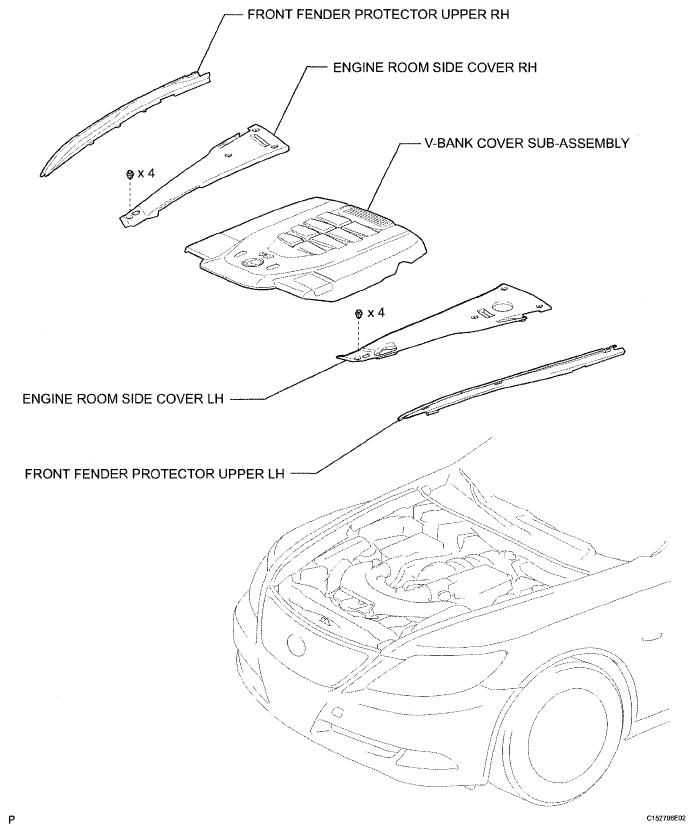 FRONT FENDER PROTECTOR UPPER RH

ENGINE ROOM SIDE COVER RH

V-BANK COVER SUB-ASSEMBLY

x 4

x 4

ENGINE ROOM SIDE COVER LH

FRONT FENDER PROTECTOR UPPER LH

P

C152706E02