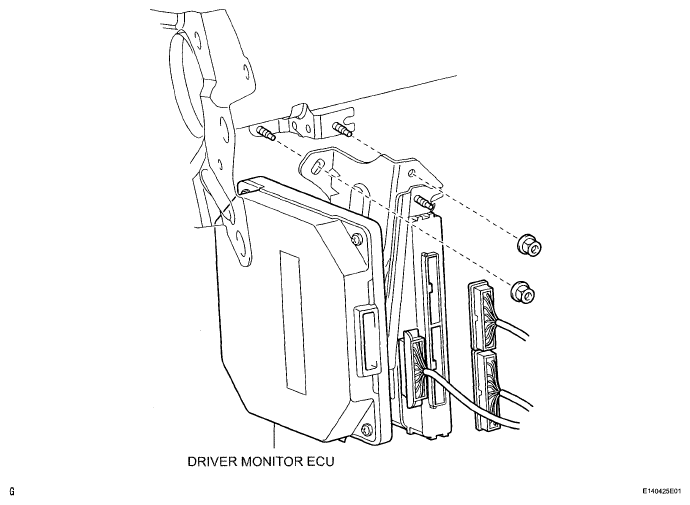 DRIVER MONITOR ECU

G

E140425E01