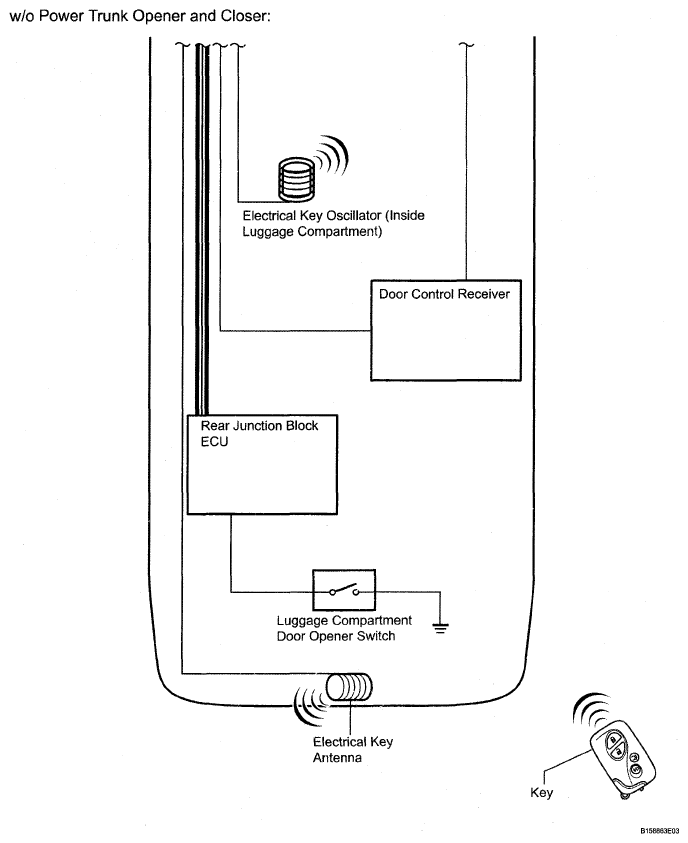 w/o Power Trunk Opener and Closer:

Electrical Key Oscillator (Inside Luggage Compartment)

Door Control Receiver

Rear Junction Block ECU

Luggage Compartment Door Opener Switch

Electrical Key Antenna

Key

B158863E03