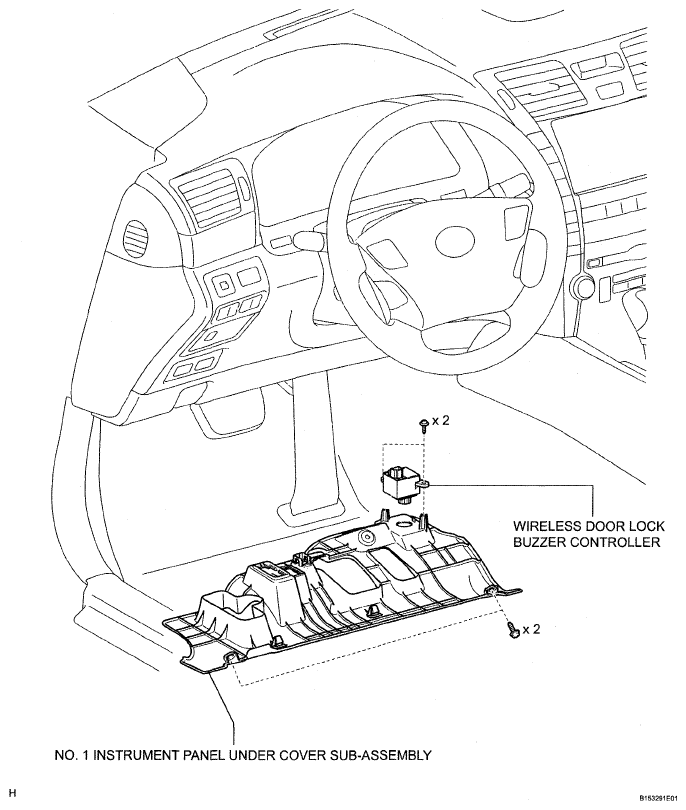 x 2

WIRELESS DOOR LOCK BUZZER CONTROLLER

x 2

NO. 1 INSTRUMENT PANEL UNDER COVER SUB-ASSEMBLY

H

B153291E01