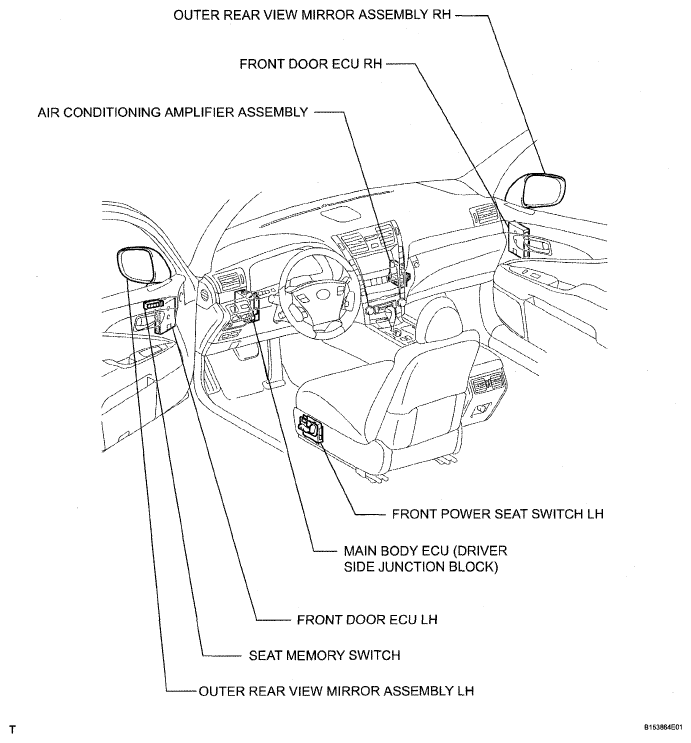 OUTER REAR VIEW MIRROR ASSEMBLY RH

FRONT DOOR ECU RH

AIR CONDITIONING AMPLIFIER ASSEMBLY

FRONT POWER SEAT SWITCH LH

MAIN BODY ECU (DRIVER SIDE JUNCTION BLOCK)

FRONT DOOR ECU LH

SEAT MEMORY SWITCH

OUTER REAR VIEW MIRROR ASSEMBLY LH

T

B153864E01