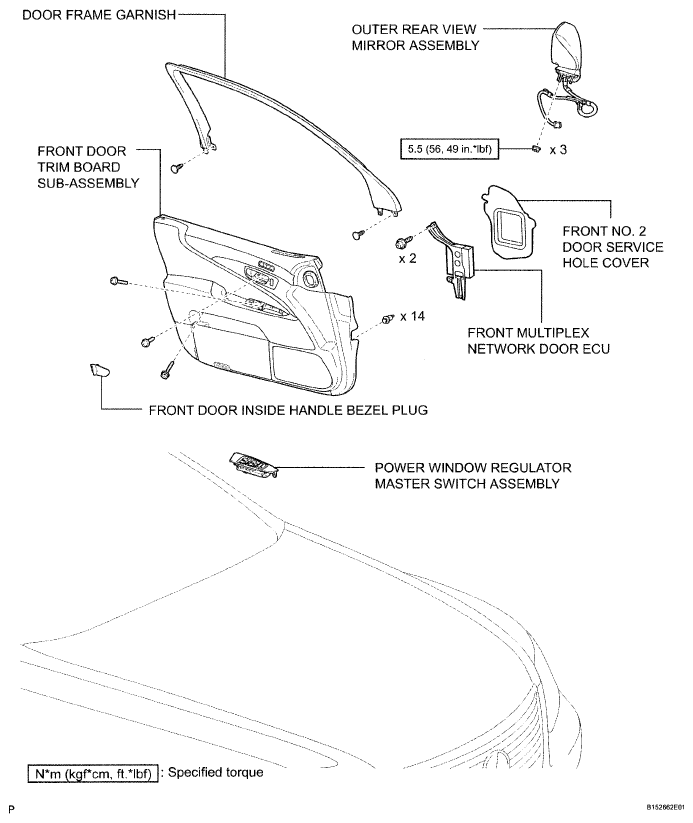 DOOR FRAME GARNISH

OUTER REAR VIEW MIRROR ASSEMBLY

5.5 (56, 49 in.*lbf)

x 3

FRONT DOOR TRIM BOARD SUB-ASSEMBLY

FRONT NO. 2 DOOR SERVICE HOLE COVER

x 2

x 14

FRONT MULTIPLEX NETWORK DOOR ECU

FRONT DOOR INSIDE HANDLE BEZEL PLUG

POWER WINDOW REGULATOR MASTER SWITCH ASSEMBLY

N*m (kgf*cm, ft.*lbf) : Specified torque

P

B152662E01