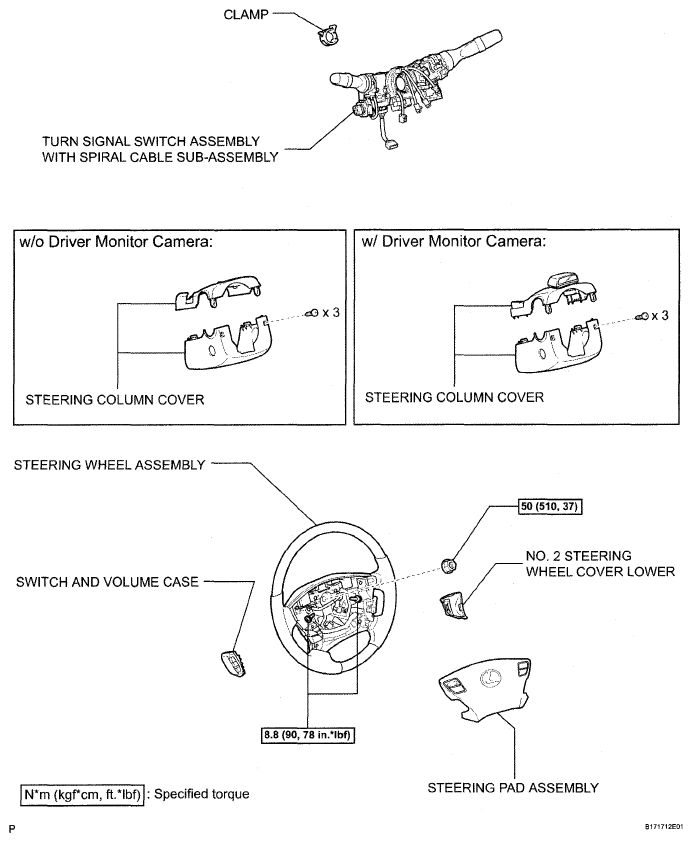 CLAMP

TURN SIGNAL SWITCH ASSEMBLY WITH SPIRAL CABLE SUB-ASSEMBLY

w/o Driver Monitor Camera:

x 3

STEERING COLUMN COVER

w/ Driver Monitor Camera:

x 3

STEERING COLUMN COVER

STEERING WHEEL ASSEMBLY

50 (510, 37)

NO. 2 STEERING WHEEL COVER LOWER

SWITCH AND VOLUME CASE

8.8 (90, 78 in.*lbf)

STEERING PAD ASSEMBLY

N*m (kgf*cm, ft.*lbf) : Specified torque

P

B171712E01