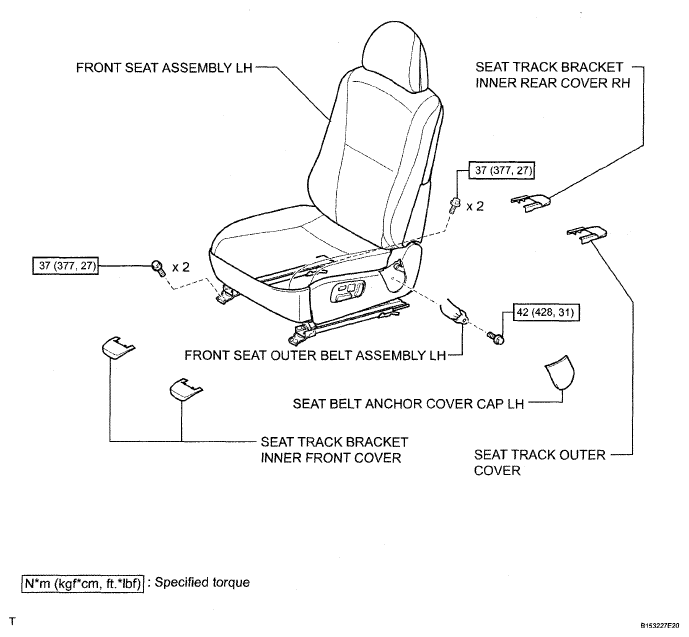 FRONT SEAT ASSEMBLY LH

SEAT TRACK BRACKET INNER REAR COVER RH

37 (377, 27)

x 2

37 (377, 27)

x 2

42 (428, 31)

FRONT SEAT OUTER BELT ASSEMBLY LH

SEAT BELT ANCHOR COVER CAP LH

SEAT TRACK BRACKET INNER FRONT COVER

SEAT TRACK OUTER COVER

N*m (kgf*cm, ft.*lbf) : Specified torque

T

B153227E20