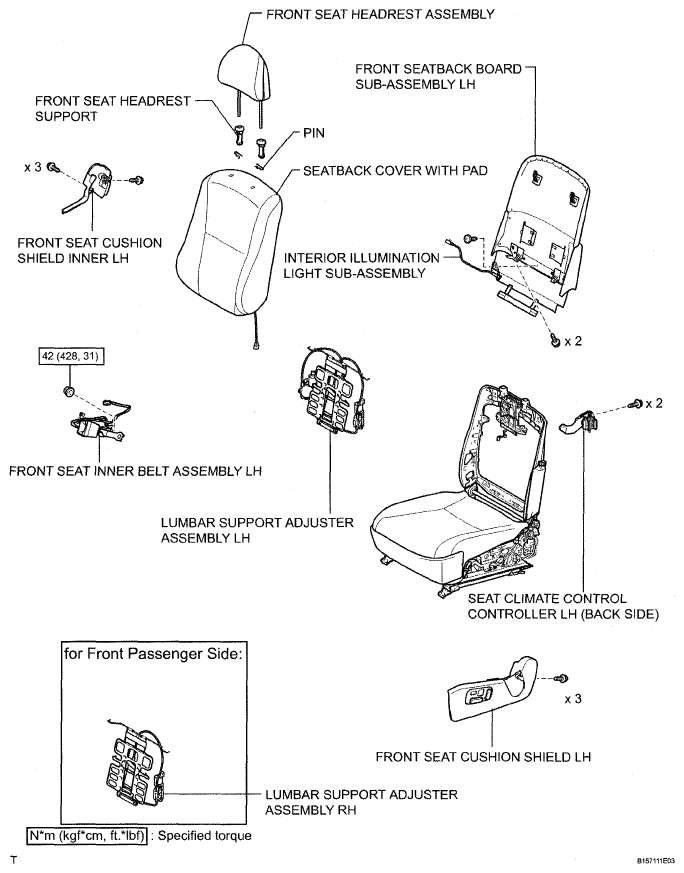 FRONT SEAT HEADREST ASSEMBLY

FRONT SEATBACK BOARD SUB-ASSEMBLY LH

FRONT SEAT HEADREST SUPPORT

PIN

x 3

SEATBACK COVER WITH PAD

FRONT SEAT CUSHION SHIELD INNER LH

INTERIOR ILLUMINATION LIGHT SUB-ASSEMBLY

x 2

42 (428, 31)

x 2

FRONT SEAT INNER BELT ASSEMBLY LH

LUMBAR SUPPORT ADJUSTER ASSEMBLY LH

SEAT CLIMATE CONTROL CONTROLLER LH (BACK SIDE)

for Front Passenger Side:

x 3

FRONT SEAT CUSHION SHIELD LH

LUMBAR SUPPORT ADJUSTER ASSEMBLY RH

N*m (kgf*cm, ft.*lbf) : Specified torque

T

B157111E03