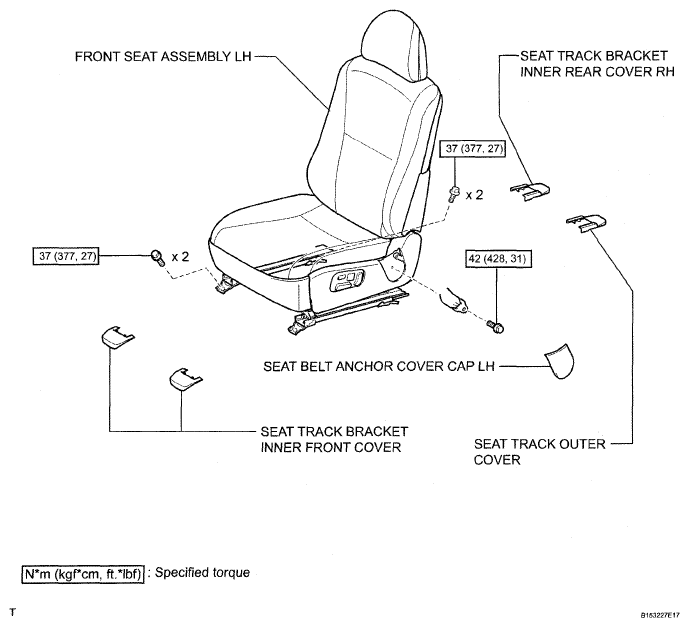 FRONT SEAT ASSEMBLY LH

SEAT TRACK BRACKET INNER REAR COVER RH

37 (377, 27)

x 2

37 (377, 27)

x 2

42 (428, 31)

SEAT BELT ANCHOR COVER CAP LH

SEAT TRACK BRACKET INNER FRONT COVER

SEAT TRACK OUTER COVER

N*m (kgf*cm, ft.*lbf) : Specified torque

T

B153227E17