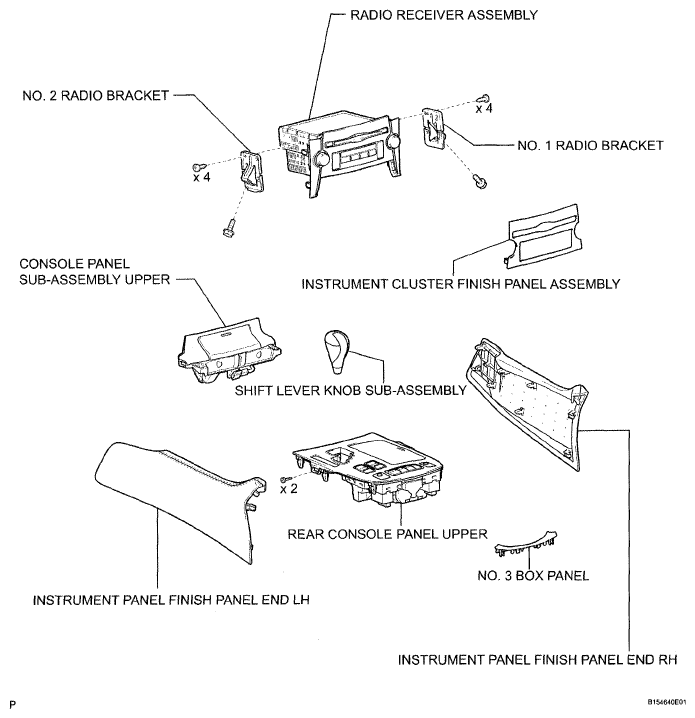 RADIO RECEIVER ASSEMBLY

NO. 2 RADIO BRACKET

x 4

x 4

NO. 1 RADIO BRACKET

CONSOLE PANEL SUB-ASSEMBLY UPPER

INSTRUMENT CLUSTER FINISH PANEL ASSEMBLY

SHIFT LEVER KNOB SUB-ASSEMBLY

x 2

REAR CONSOLE PANEL UPPER

NO. 3 BOX PANEL

INSTRUMENT PANEL FINISH PANEL END LH

INSTRUMENT PANEL FINISH PANEL END RH

P

B154640E01