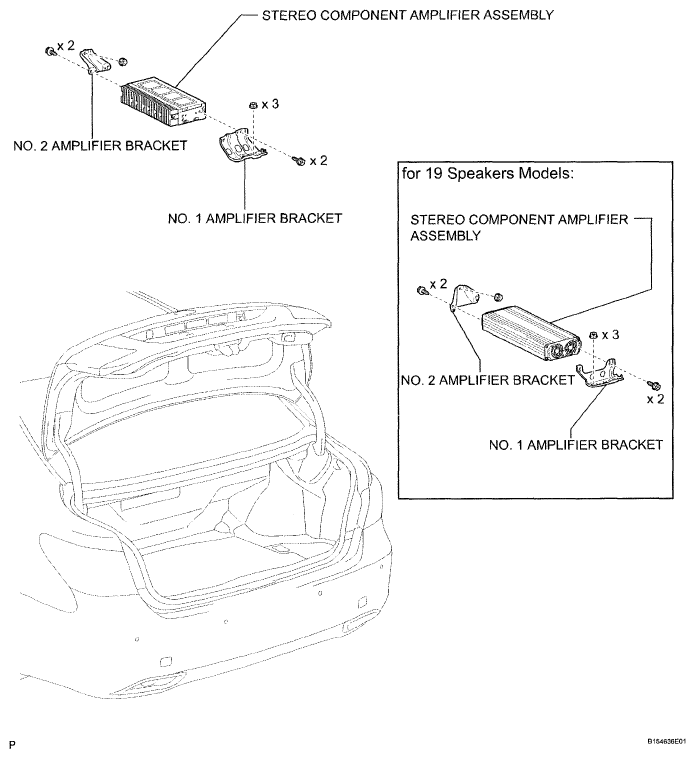 STEREO COMPONENT AMPLIFIER ASSEMBLY

x 2

x 3

NO. 2 AMPLIFIER BRACKET

x 2

NO. 1 AMPLIFIER BRACKET

for 19 Speakers Models:

STEREO COMPONENT AMPLIFIER ASSEMBLY

x 2

x 3

NO. 2 AMPLIFIER BRACKET

x 2

NO. 1 AMPLIFIER BRACKET

P

B154636E01