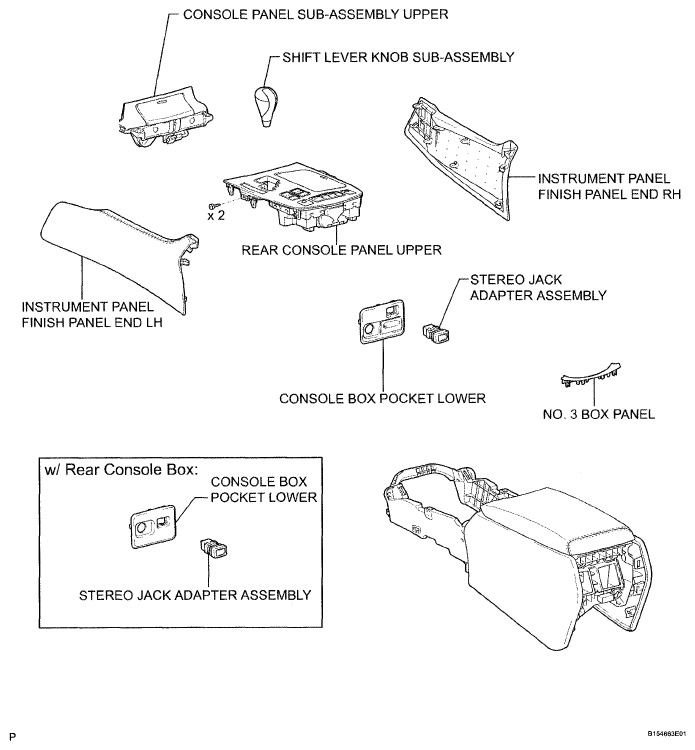 CONSOLE PANEL SUB-ASSEMBLY UPPER

SHIFT LEVER KNOB SUB-ASSEMBLY

INSTRUMENT PANEL FINISH PANEL END RH

x 2

REAR CONSOLE PANEL UPPER

INSTRUMENT PANEL FINISH PANEL END LH

STEREO JACK ADAPTER ASSEMBLY

CONSOLE BOX POCKET LOWER

NO. 3 BOX PANEL

w/ Rear Console Box:

CONSOLE BOX POCKET LOWER

STEREO JACK ADAPTER ASSEMBLY

P

B154663E01