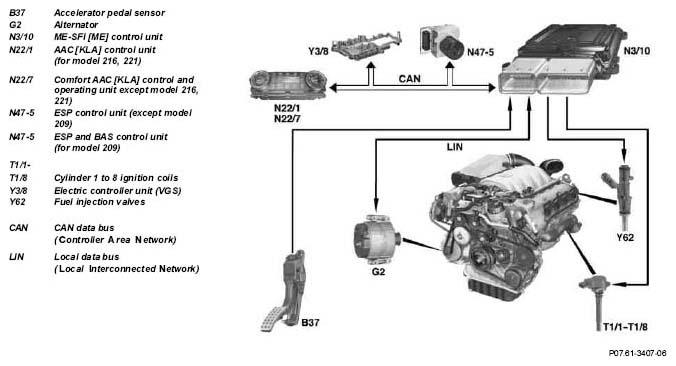 B37 Accelerator pedal sensor
G2 Alternator
N3/10 ME-SFI [ME] control unit
N22/1 AAC [KLA] control unit (for model 216, 221)
N22/7 Comfort AAC [KLA] control and operating unit except model 216, 221)
N47-5 ESP control unit (except model 209)
N47-5 ESP and BAS control unit (for model 209)
T1/1-
T1/8 Cylinder 1 to 8 ignition coils
Y3/8 Electric controller unit (VGS)
Y62 Fuel injection valves

CAN CAN data bus (Controller Area Network)

LIN Local data bus (Local Interconnected Network)

Y3/8

N47-5

N3/10

CAN

N22/1
N22/7

LIN

Y62

G2

B37

T1/1–T1/8

P07.61-3407-06