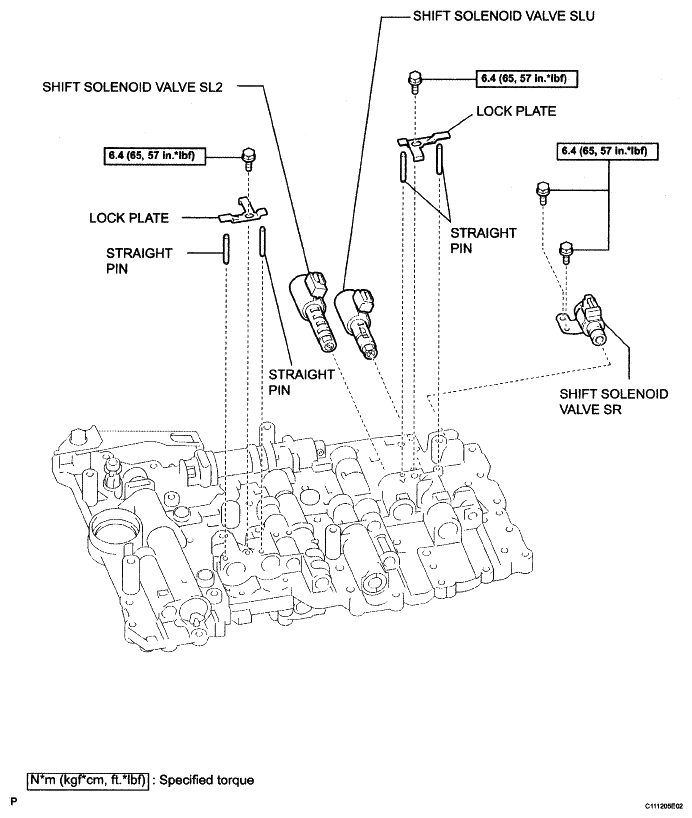 SHIFT SOLENOID VALVE SLU

SHIFT SOLENOID VALVE SL2

6.4 (65, 57 in.*lbf)

LOCK PLATE

6.4 (65, 57 in.*lbf)

6.4 (65, 57 in.*lbf)

LOCK PLATE

STRAIGHT PIN

STRAIGHT PIN

STRAIGHT PIN

SHIFT SOLENOID VALVE SR

N*m (kgf*cm, ft.*lbf) : Specified torque

P

C111205E02