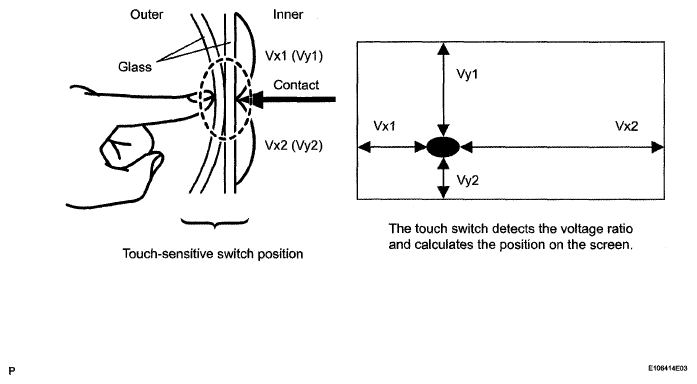 Outer
Inner
Glass
Vx1 (Vy1)
Contact
Vx2 (Vy2)
Touch-sensitive switch position

Vy1
Vx1
Vx2
Vy2

The touch switch detects the voltage ratio and calculates the position on the screen.

P

E106414E03