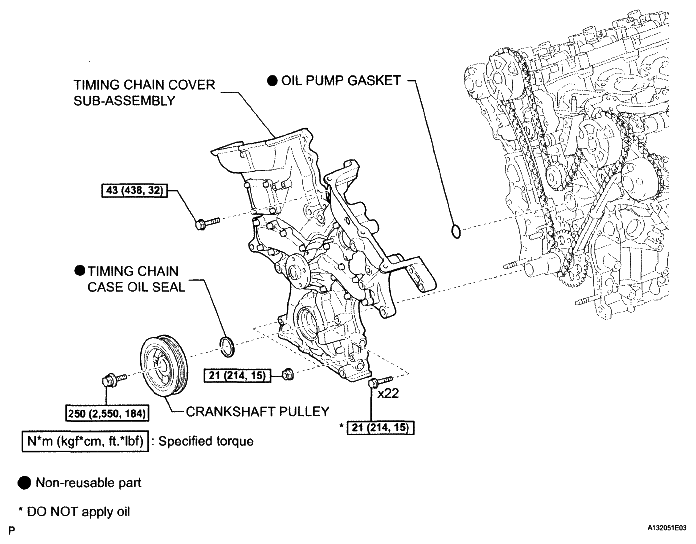 TIMING CHAIN COVER SUB-ASSEMBLY

● OIL PUMP GASKET

43 (438, 32)

● TIMING CHAIN CASE OIL SEAL

21 (214, 15)

x22

250 (2,550, 184)

CRANKSHAFT PULLEY

* 21 (214, 15)

N*m (kgf*cm, ft.*lbf) : Specified torque

● Non-reusable part

* DO NOT apply oil

P

A132051E03