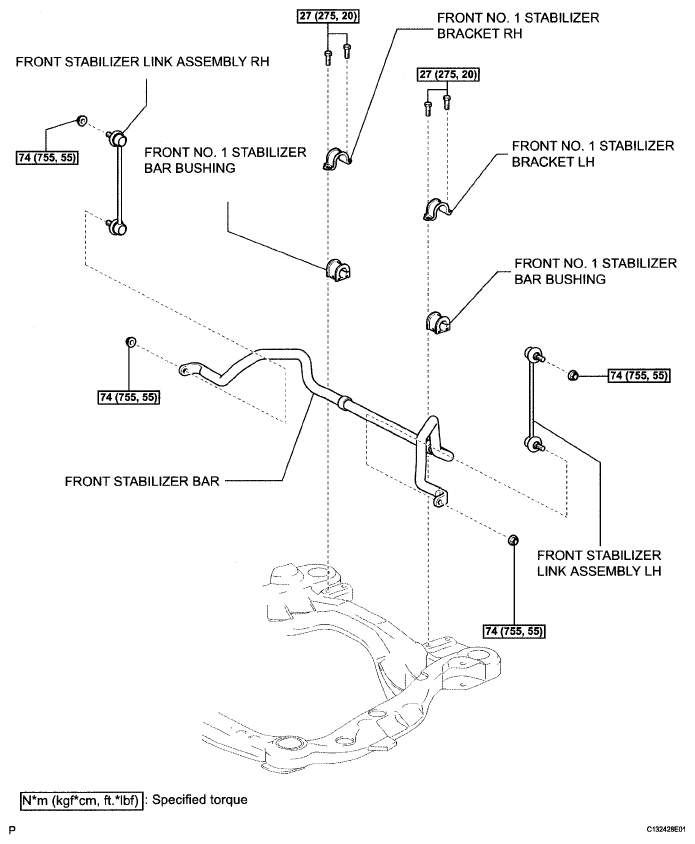 27 (275, 20)

FRONT NO. 1 STABILIZER BRACKET RH

FRONT STABILIZER LINK ASSEMBLY RH

27 (275, 20)

74 (755, 55)

FRONT NO. 1 STABILIZER BAR BUSHING

FRONT NO. 1 STABILIZER BRACKET LH

FRONT NO. 1 STABILIZER BAR BUSHING

74 (755, 55)

74 (755, 55)

FRONT STABILIZER BAR

FRONT STABILIZER LINK ASSEMBLY LH

74 (755, 55)

N*m (kgf*cm, ft.*lbf) : Specified torque

P

C132428E01