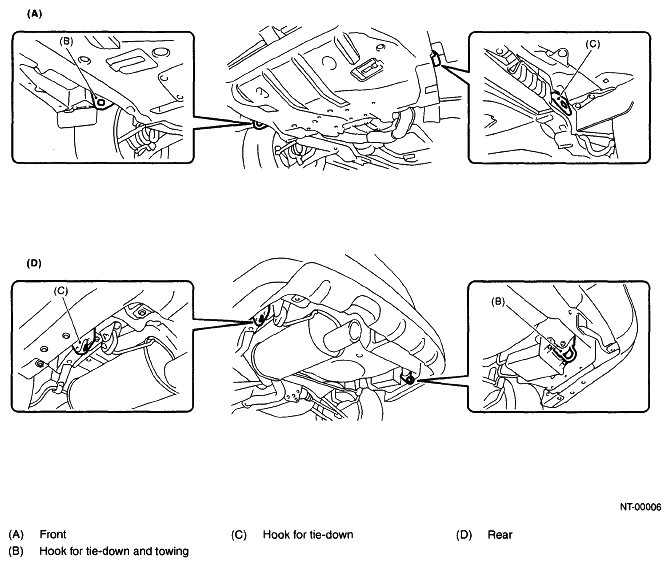 (A)

(B)

(C)

(D)

(C)

(B)

NT-00006

(A) Front
(B) Hook for tie-down and towing

(C) Hook for tie-down

(D) Rear