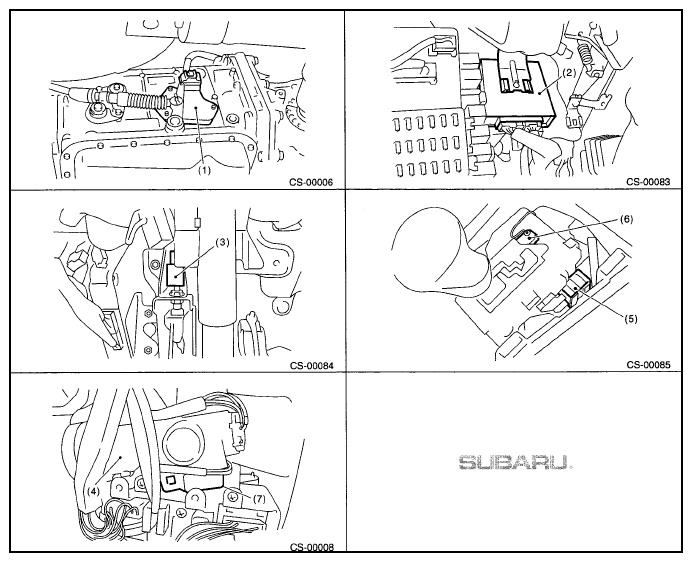 (1)

CS-00006

(2)

CS-00083

(3)

CS-00084

(6)

(5)

CS-00085

(4)

(7)

CS-00008

SUBARU.